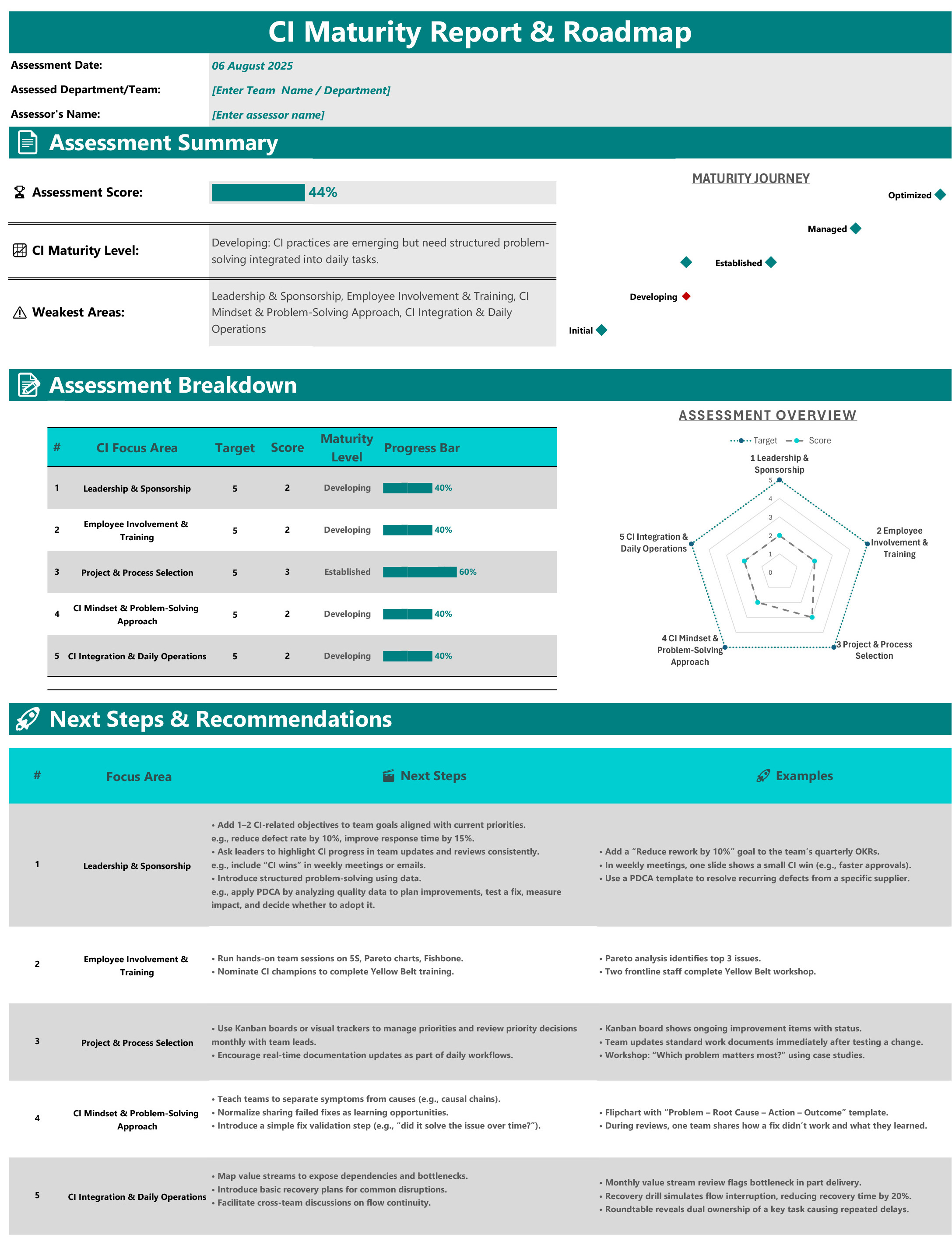 CI Maturity Report & Roadmap

Assessment Date: 06 August 2025

Assessed Department/Team: [Enter Team Name / Department]

Assessor's Name: [Enter assessor name]

Assessment Summary

Assessment Score: 44%

CI Maturity Level: Developing: CI practices are emerging but need structured problem-solving integrated into daily tasks.

Weakest Areas: Leadership & Sponsorship, Employee Involvement & Training, CI Mindset & Problem-Solving Approach, CI Integration & Daily Operations

MATURITY JOURNEY

Optimized

Managed

Established

Developing

Initial

Assessment Breakdown

| # | CI Focus Area | Target | Score | Maturity Level | Progress Bar |
|---|---|---|---|---|---|
| 1 | Leadership & Sponsorship | 5 | 2 | Developing | 40% |
| 2 | Employee Involvement & Training | 5 | 2 | Developing | 40% |
| 3 | Project & Process Selection | 5 | 3 | Established | 60% |
| 4 | CI Mindset & Problem-Solving Approach | 5 | 2 | Developing | 40% |
| 5 | CI Integration & Daily Operations | 5 | 2 | Developing | 40% |

ASSESSMENT OVERVIEW

Target Score

1 Leadership & Sponsorship

2 Employee Involvement & Training

3 Project & Process Selection

4 CI Mindset & Problem-Solving Approach

5 CI Integration & Daily Operations

5 4 3 2 1 0

Next Steps & Recommendations

| # | Focus Area | Next Steps | Examples |
|---|---|---|---|
| 1 | Leadership & Sponsorship | • Add 1–2 CI-related objectives to team goals aligned with current priorities. e.g., reduce defect rate by 10%, improve response time by 15%. • Ask leaders to highlight CI progress in team updates and reviews consistently. e.g., include “CI wins” in weekly meetings or emails. • Introduce structured problem-solving using data. e.g., apply PDCA by analyzing quality data to plan improvements, test a fix, measure impact, and decide whether to adopt it. | • Add a “Reduce rework by 10%” goal to the team’s quarterly OKRs. • In weekly meetings, one slide shows a small CI win (e.g., faster approvals). • Use a PDCA template to resolve recurring defects from a specific supplier. |
| 2 | Employee Involvement & Training | • Run hands-on team sessions on 5S, Pareto charts, Fishbone. • Nominate CI champions to complete Yellow Belt training. | • Pareto analysis identifies top 3 issues. • Two frontline staff complete Yellow Belt workshop. |
| 3 | Project & Process Selection | • Use Kanban boards or visual trackers to manage priorities and review priority decisions monthly with team leads. • Encourage real-time documentation updates as part of daily workflows. | • Kanban board shows ongoing improvement items with status. • Team updates standard work documents immediately after testing a change. • Workshop: “Which problem matters most?” using case studies. |
| 4 | CI Mindset & Problem-Solving Approach | • Teach teams to separate symptoms from causes (e.g., causal chains). • Normalize sharing failed fixes as learning opportunities. • Introduce a simple fix validation step (e.g., “did it solve the issue over time?”). | • Flipchart with “Problem – Root Cause – Action – Outcome” template. • During reviews, one team shares how a fix didn’t work and what they learned. |
| 5 | CI Integration & Daily Operations | • Map value streams to expose dependencies and bottlenecks. • Introduce basic recovery plans for common disruptions. • Facilitate cross-team discussions on flow continuity. | • Monthly value stream review flags bottleneck in part delivery. • Recovery drill simulates flow interruption, reducing recovery time by 20%. • Roundtable reveals dual ownership of a key task causing repeated delays. |