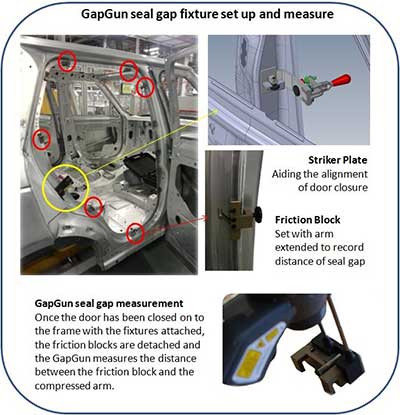 GapGun seal gap fixture set up and measure

Striker Plate
Aiding the alignment of door closure

Friction Block
Set with arm extended to record distance of seal gap

GapGun seal gap measurement
Once the door has been closed on to the frame with the fixtures attached, the friction blocks are detached and the GapGun measures the distance between the friction block and the compressed arm.